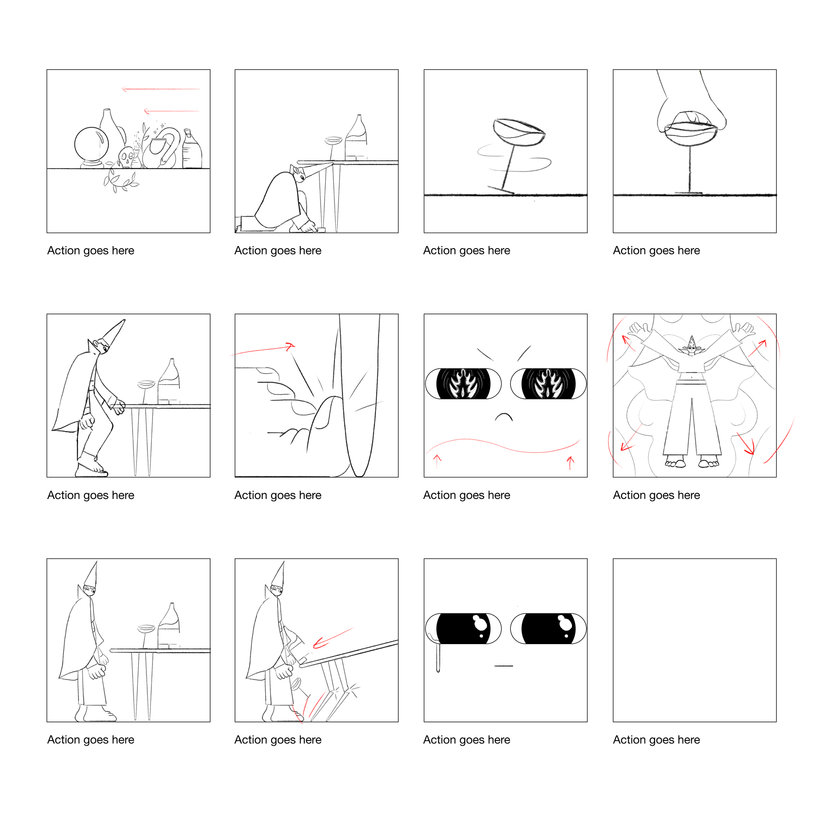 Action goes here

Action goes here

Action goes here

Action goes here

Action goes here

Action goes here

Action goes here

Action goes here

Action goes here

Action goes here

Action goes here

Action goes here